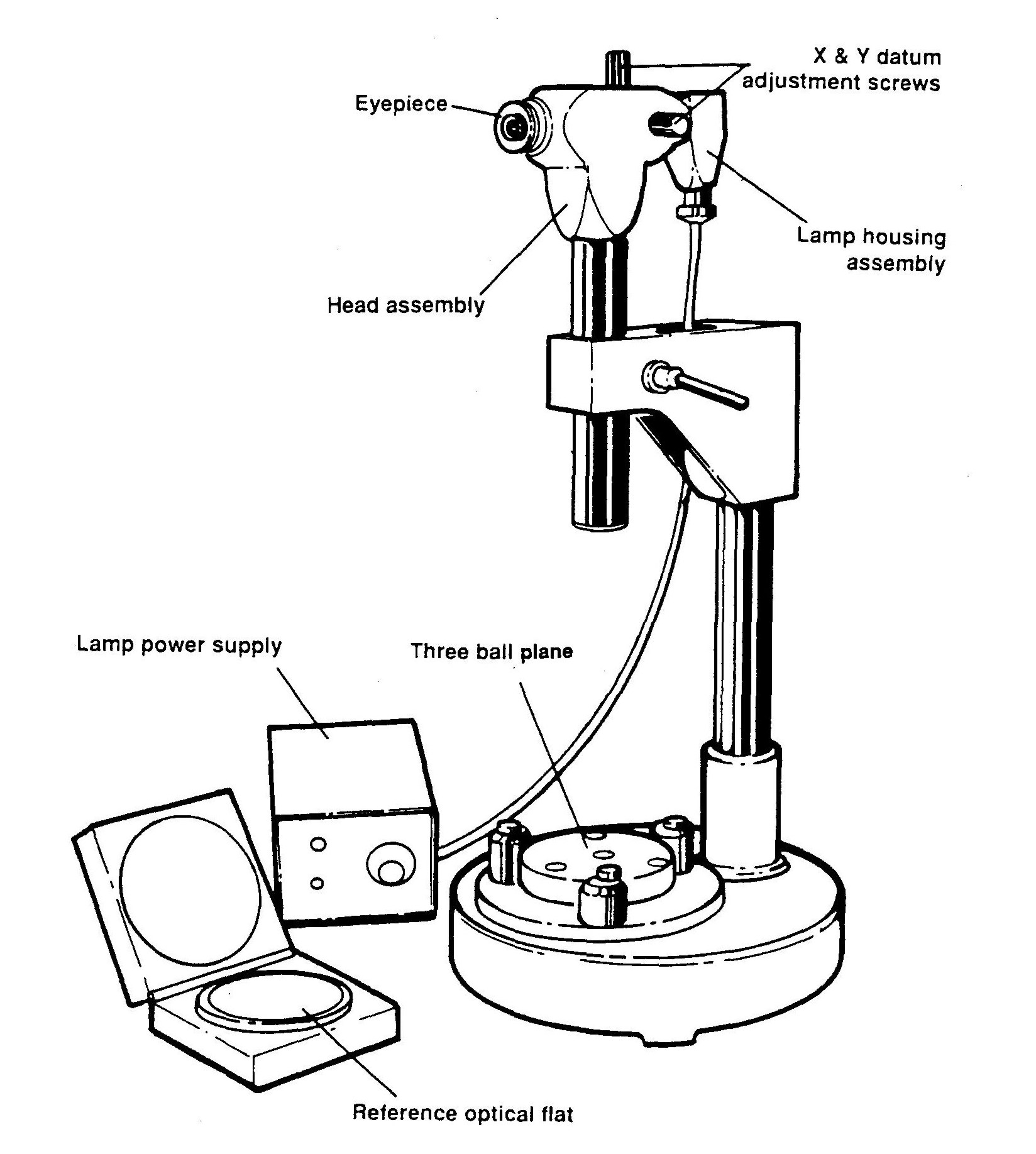 X & Y datum adjustment screws

Eyepiece

Lamp housing assembly

Head assembly

Lamp power supply

Three ball plane

Reference optical flat